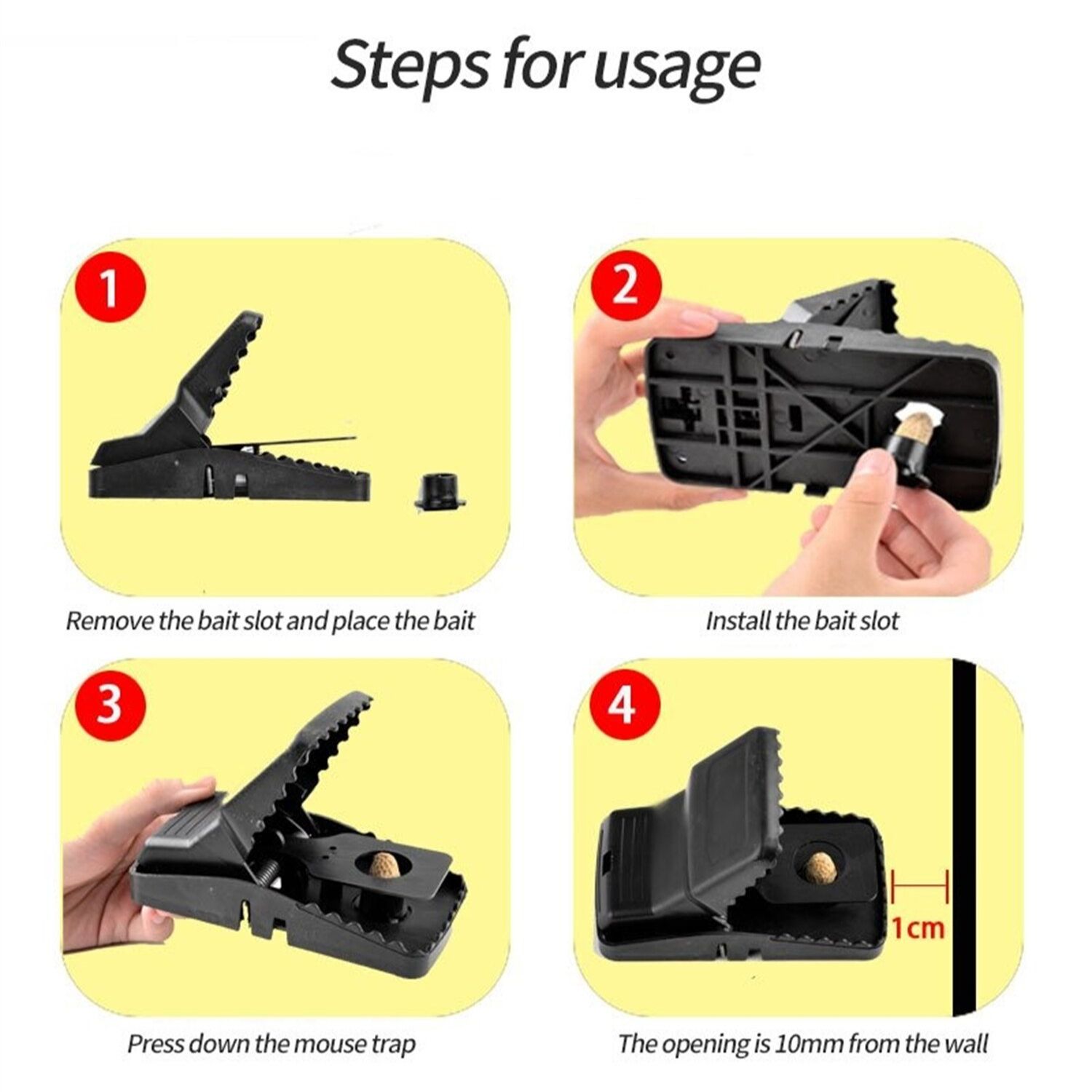 Steps for usage

1

Remove the bait slot and place the bait

2

Install the bait slot

3

Press down the mouse trap

4

1cm

The opening is 10mm from the wall